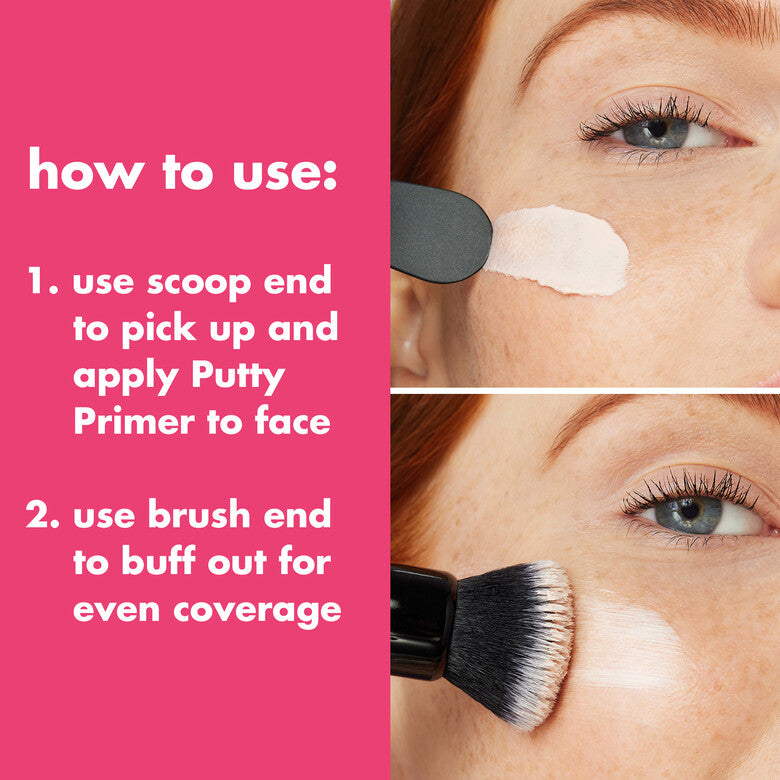 how to use:

1. use scoop end to pick up and apply Putty Primer to face

2. use brush end to buff out for even coverage